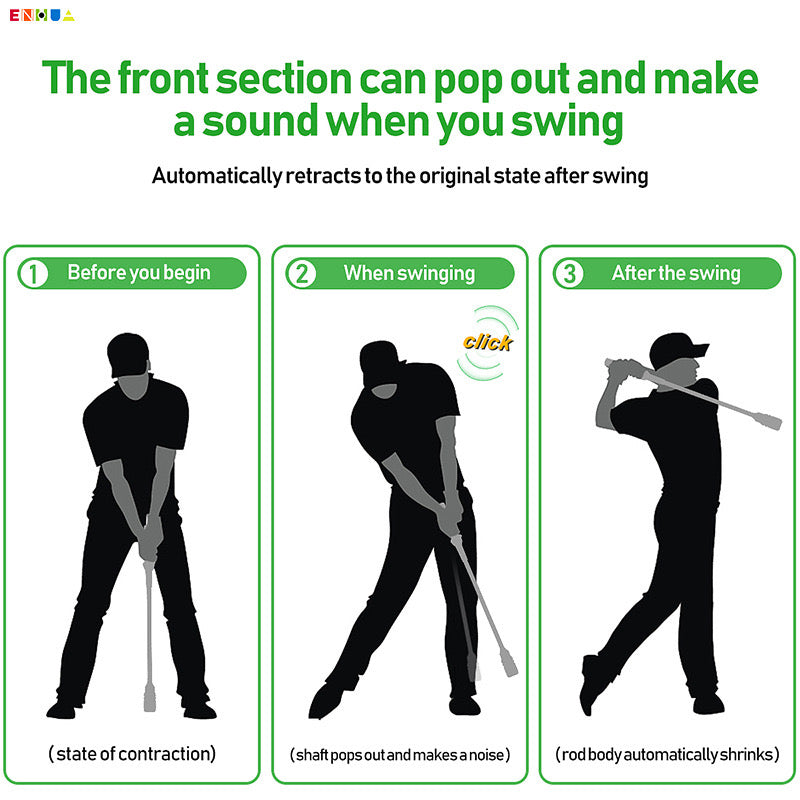 ENHUA

The front section can pop out and make a sound when you swing

Automatically retracts to the original state after swing

1 Before you begin

( state of contraction)

2 When swinging

click

( shaft pops out and makes a noise )

3 After the swing

( rod body automatically shrinks )